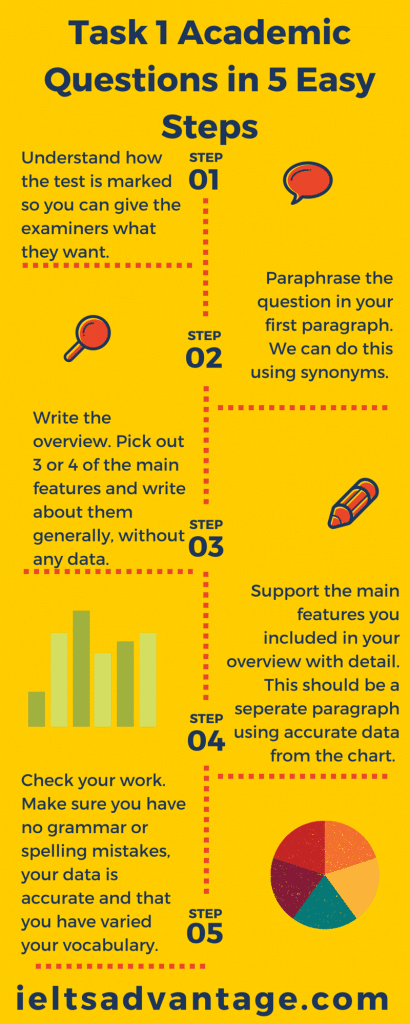 Task 1 Academic Questions in 5 Easy Steps

STEP 01

Understand how the test is marked so you can give the examiners what they want.

STEP 02

Paraphrase the question in your first paragraph. We can do this using synonyms.

STEP 03

Write the overview. Pick out 3 or 4 of the main features and write about them generally, without any data.

STEP 04

Support the main features you included in your overview with detail. This should be a seperate paragraph using accurate data from the chart.

STEP 05

Check your work. Make sure you have no grammar or spelling mistakes, your data is accurate and that you have varied your vocabulary.

ieltsadvantage.com